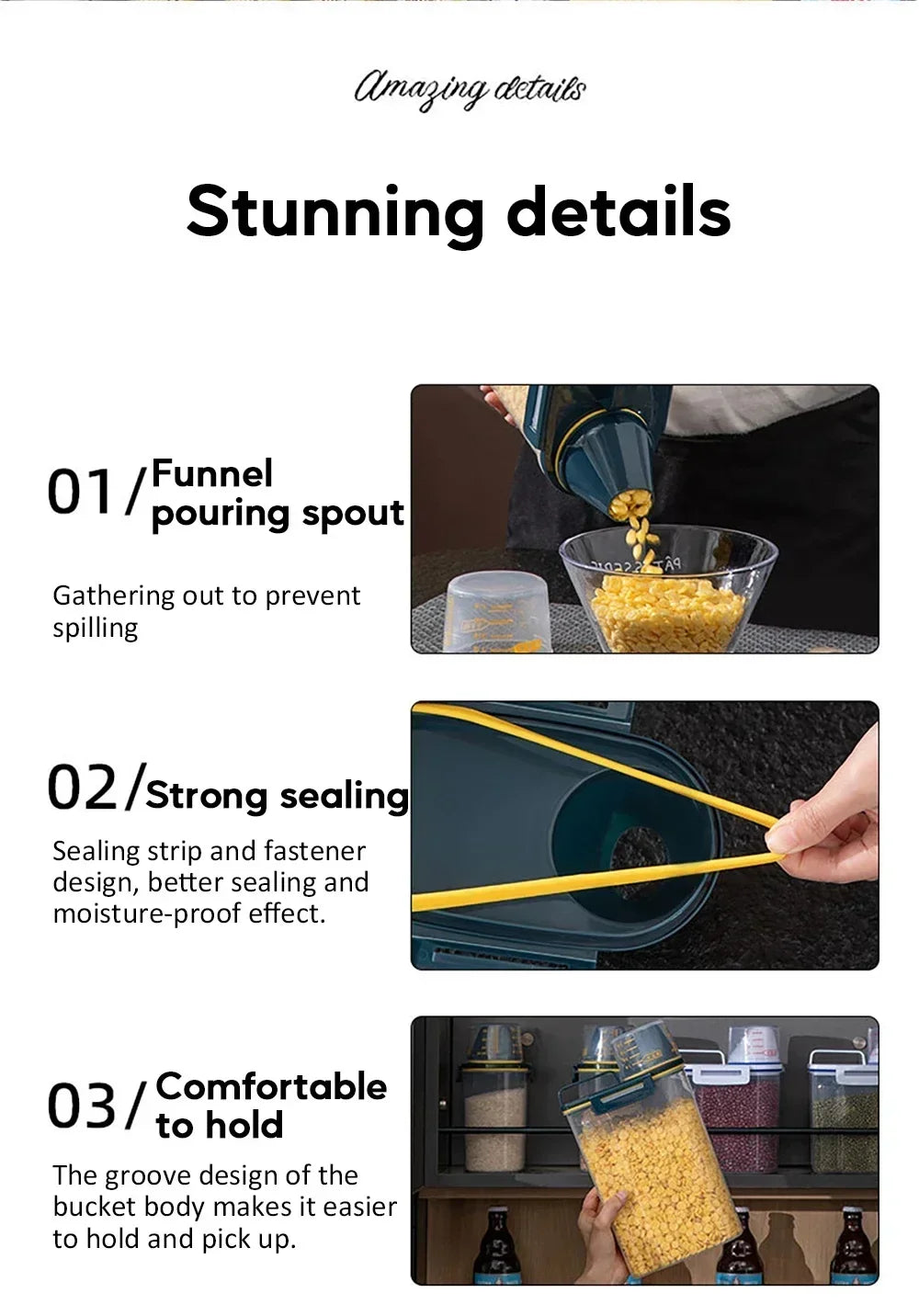 Amazing details

Stunning details

01/ Funnel pouring spout

Gathering out to prevent spilling

02/ Strong sealing

Sealing strip and fastener design, better sealing and moisture-proof effect.

03/ Comfortable to hold

The groove design of the bucket body makes it easier to hold and pick up.