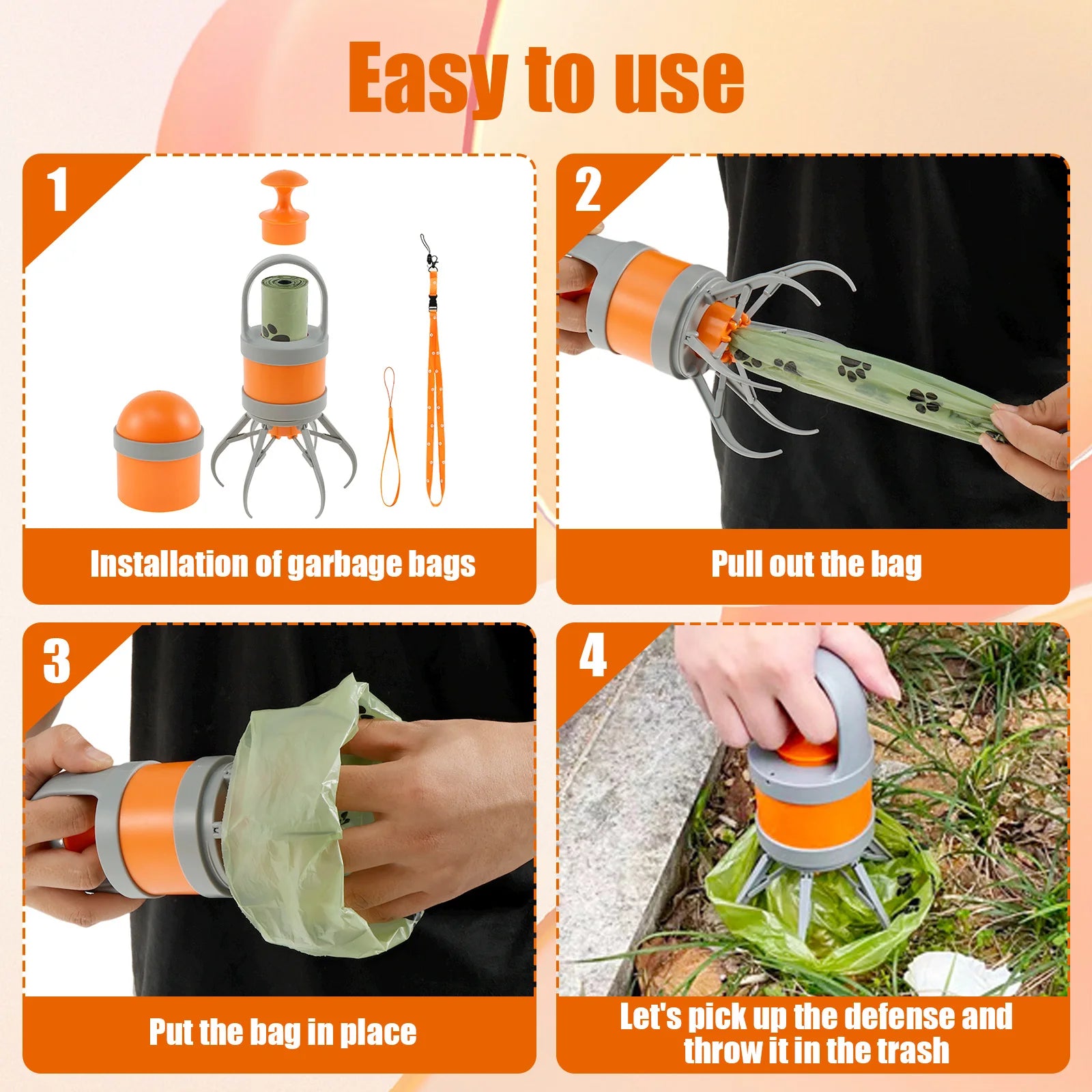 Easy to use

1

Installation of garbage bags

2

Pull out the bag

3

Put the bag in place

4

Let's pick up the defense and throw it in the trash